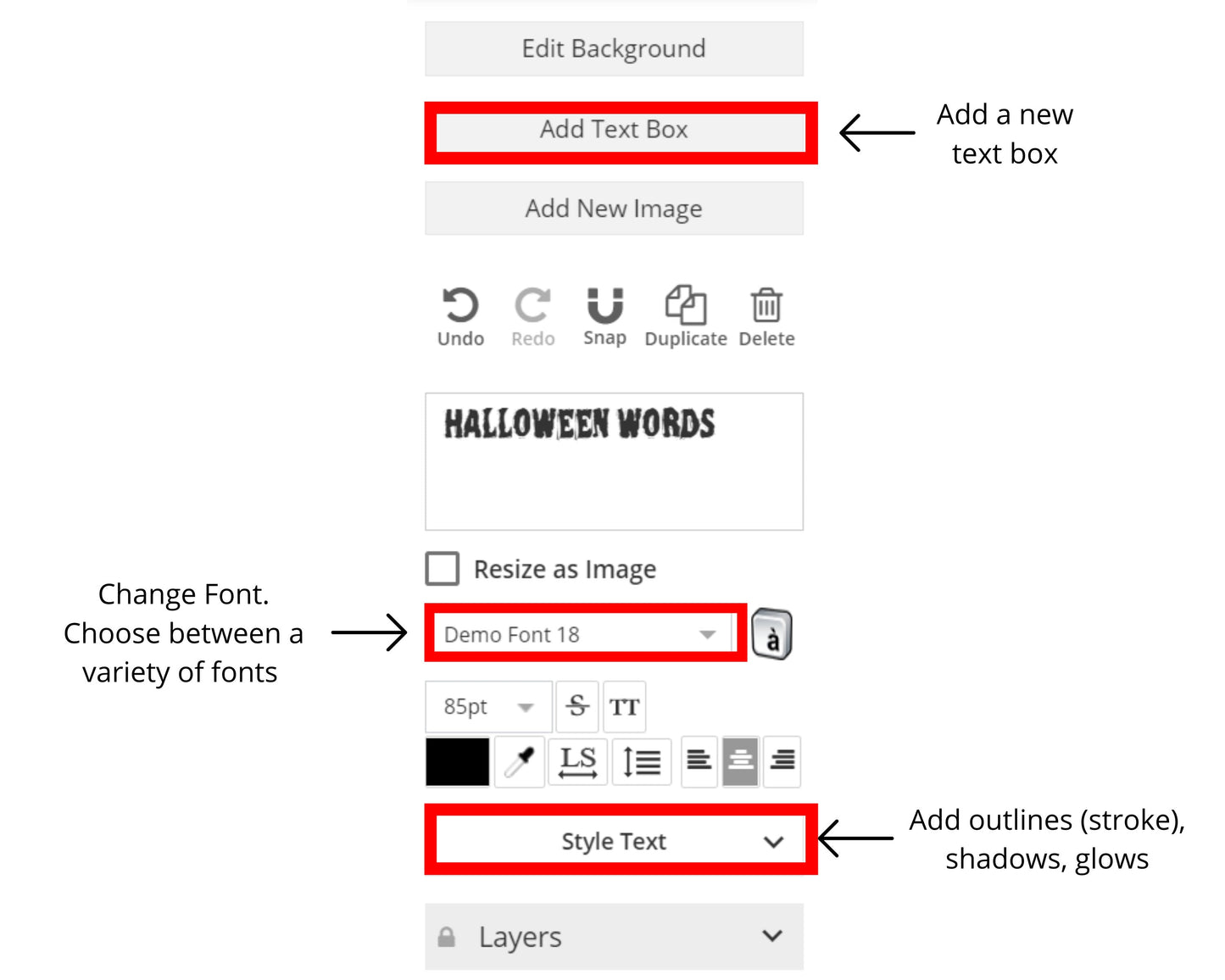 Edit Background

Add Text Box

Add a new text box

Add New Image

Undo Redo Snap Duplicate Delete

HALLOWEEN WORDS

Resize as Image

Change Font. Choose between a variety of fonts

Demo Font 18

à

85pt

S TT

LS

Style Text

Add outlines (stroke), shadows, glows

Layers